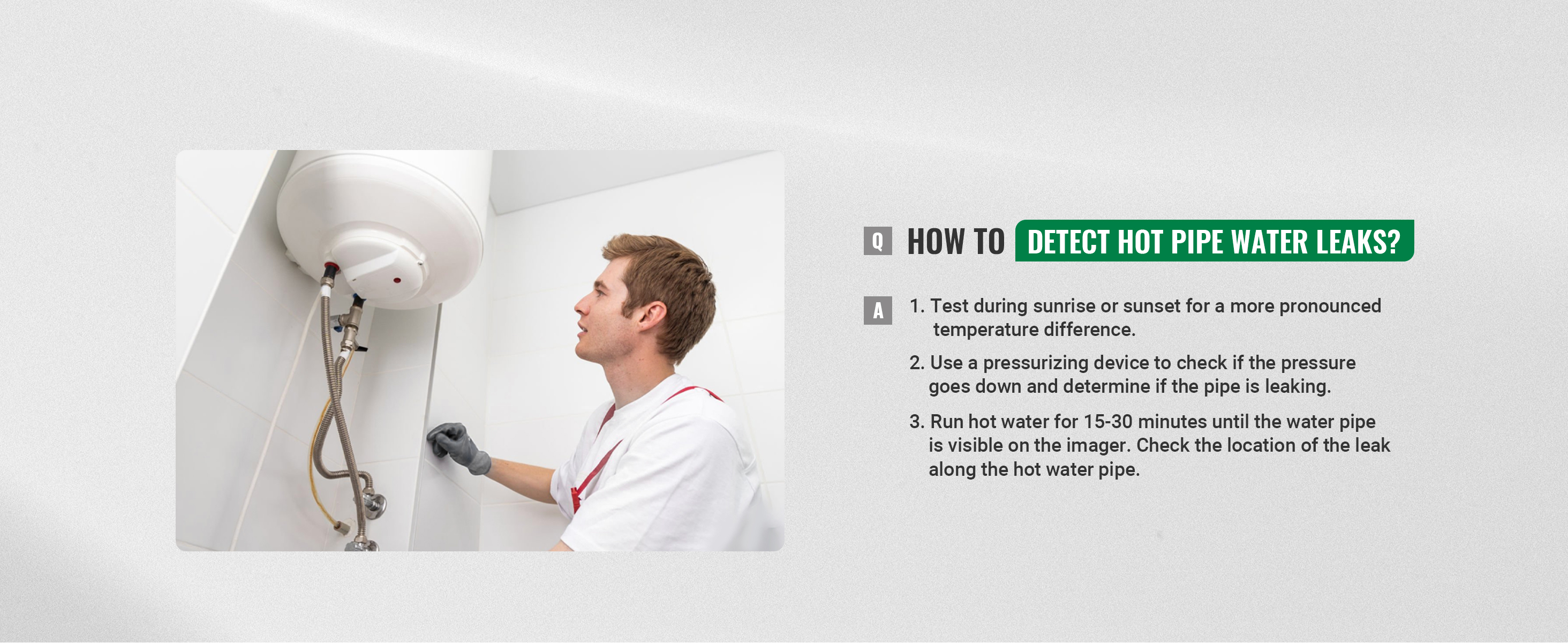 Q HOW TO DETECT HOT PIPE WATER LEAKS?

A 1. Test during sunrise or sunset for a more pronounced temperature difference.

2. Use a pressurizing device to check if the pressure goes down and determine if the pipe is leaking.

3. Run hot water for 15-30 minutes until the water pipe is visible on the imager. Check the location of the leak along the hot water pipe.